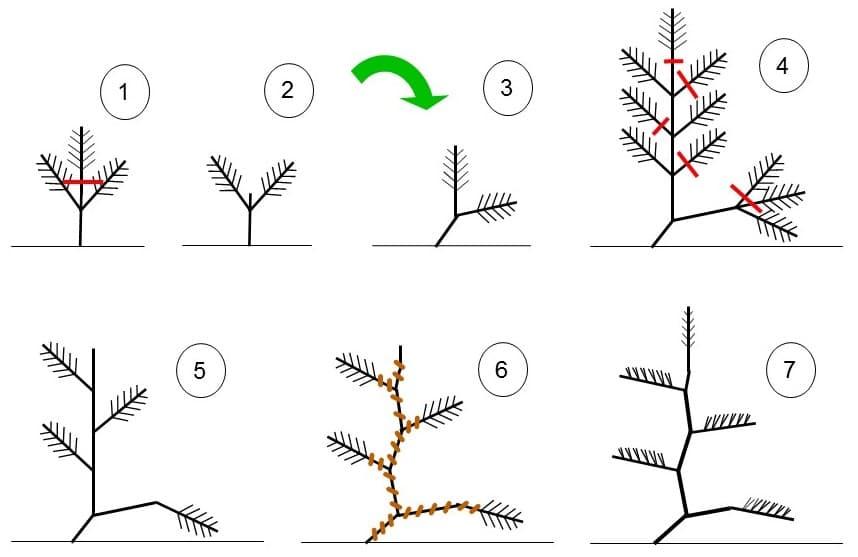 1

2

3

4

5

6

7